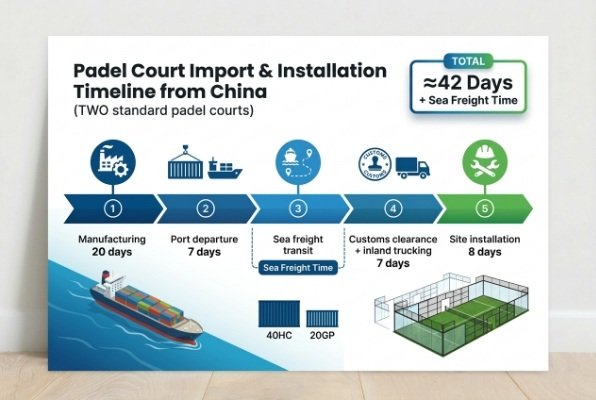 Padel Court Import & Installation Timeline from China
(TWO standard padel courts)

TOTAL
≈42 Days
+ Sea Freight Time

CUSTOMS
CUSTOMS

1
Manufacturing
20 days

2
Port departure
7 days

3
Sea freight transit
Sea Freight Time

4
Customs clearance + inland trucking
7 days

5
Site installation
8 days

40HC
20GP