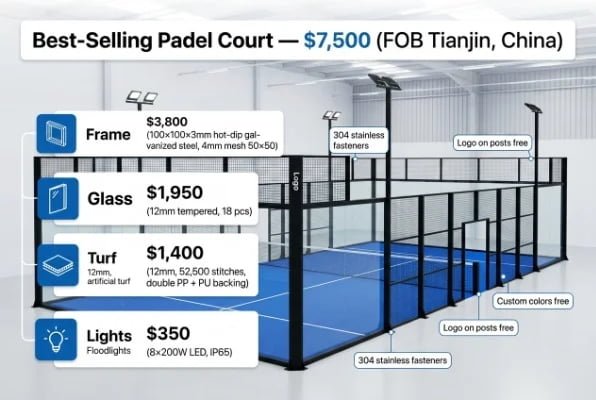 Best-Selling Padel Court — $7,500 (FOB Tianjin, China)

Frame
$3,800
(100×100×3mm hot-dip galvanized steel, 4mm mesh 50×50)

Glass
$1,950
(12mm tempered, 18 pcs)

Turf
12mm, artificial turf
$1,400
(12mm, 52,500 stitches, double PP + PU backing)

Lights
Floodlights
$350
(8×200W LED, IP65)

304 stainless fasteners

Logo on posts free

Logo

Custom colors free

Logo on posts free

304 stainless fasteners