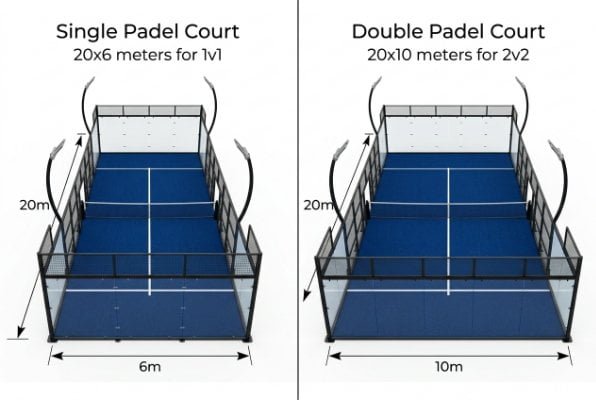 Single Padel Court
20x6 meters for 1v1

20m

6m

Double Padel Court
20x10 meters for 2v2

20m

10m