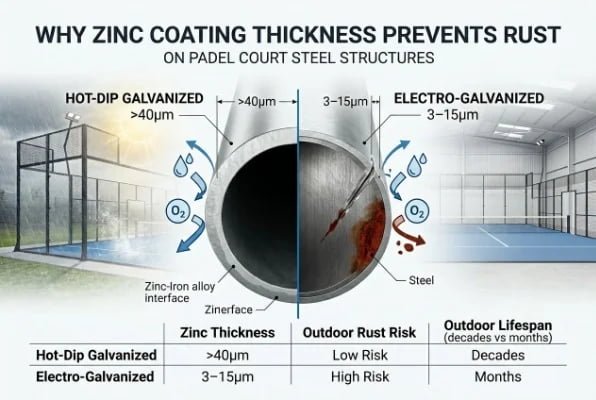 WHY ZINC COATING THICKNESS PREVENTS RUST
ON PADEL COURT STEEL STRUCTURES

HOT-DIP GALVANIZED
>40μm

>40μm

3–15μm

ELECTRO-GALVANIZED
3–15μm

$O_2$

$O_2$

Zinc-Iron alloy interface

Zinerface

Steel

| | Zinc Thickness | Outdoor Rust Risk | Outdoor Lifespan (decades vs months) |
|---|---|---|---|
| Hot-Dip Galvanized | >40μm | Low Risk | Decades |
| Electro-Galvanized | 3–15μm | High Risk | Months |